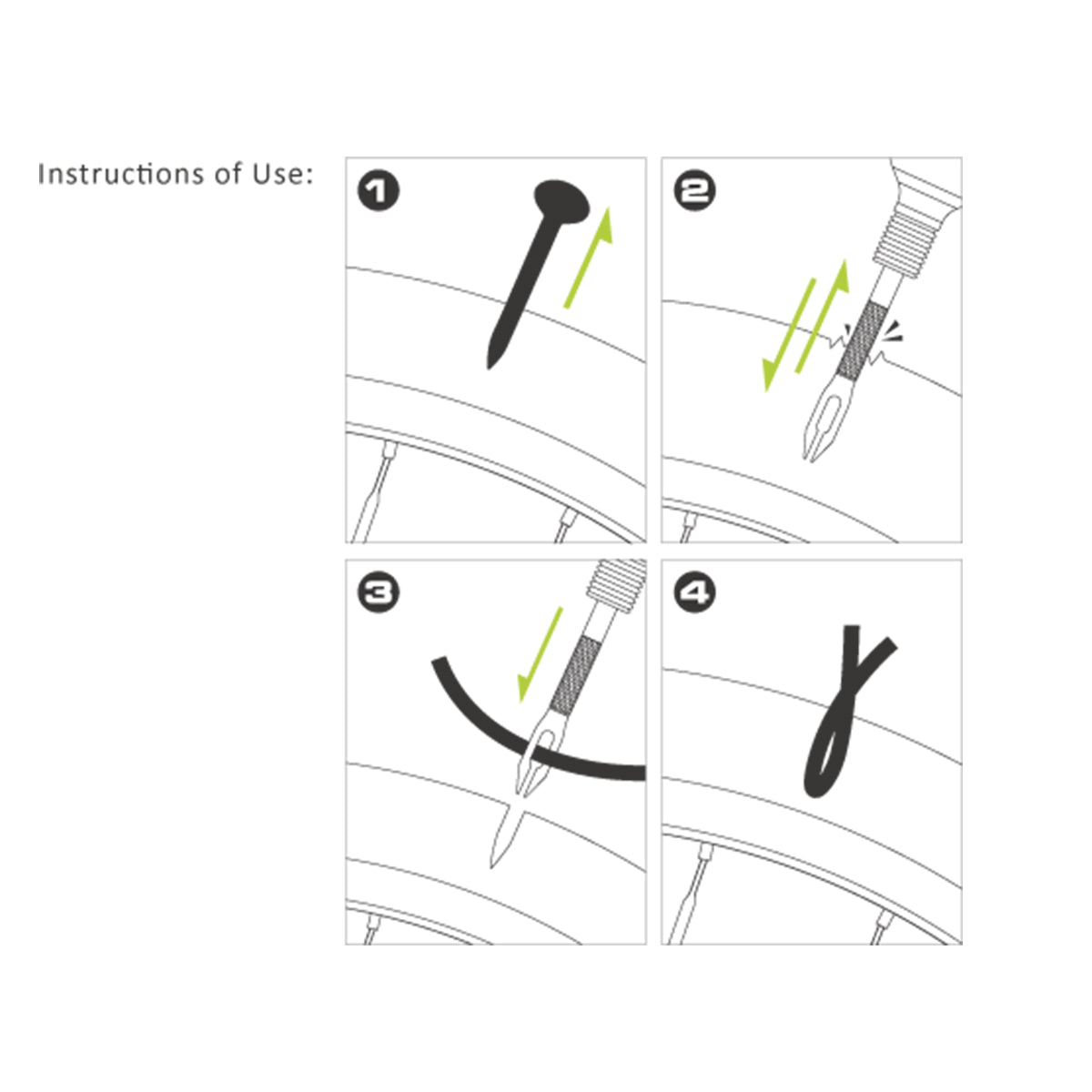 Instructions of Use:

1

2

3

4