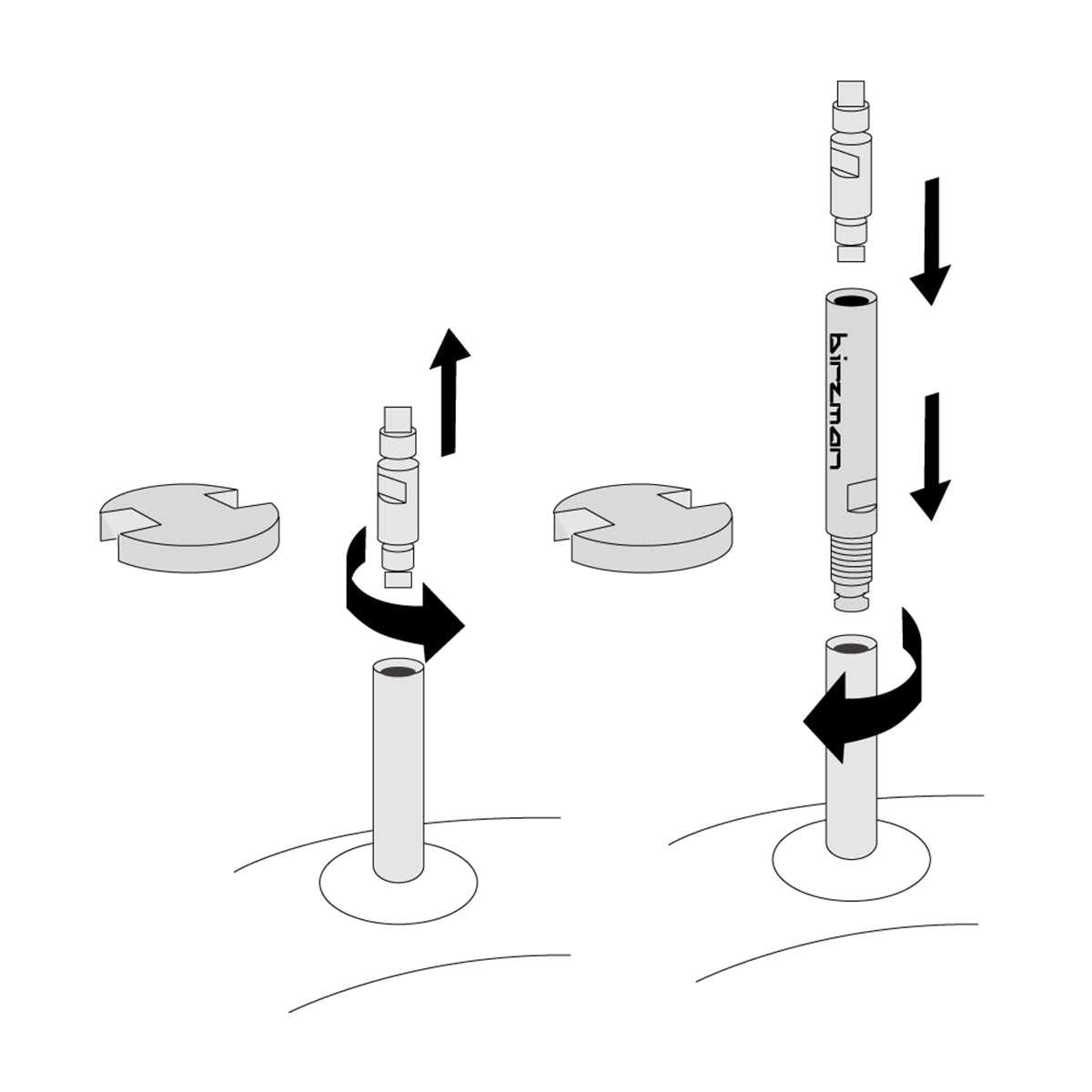 birzman